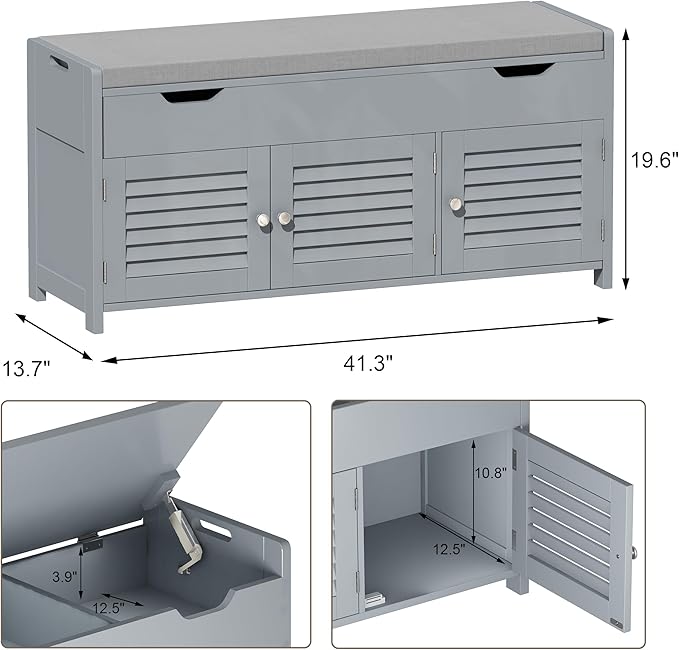 19.6"

13.7"

41.3"

3.9"

12.5"

10.8"

12.5"