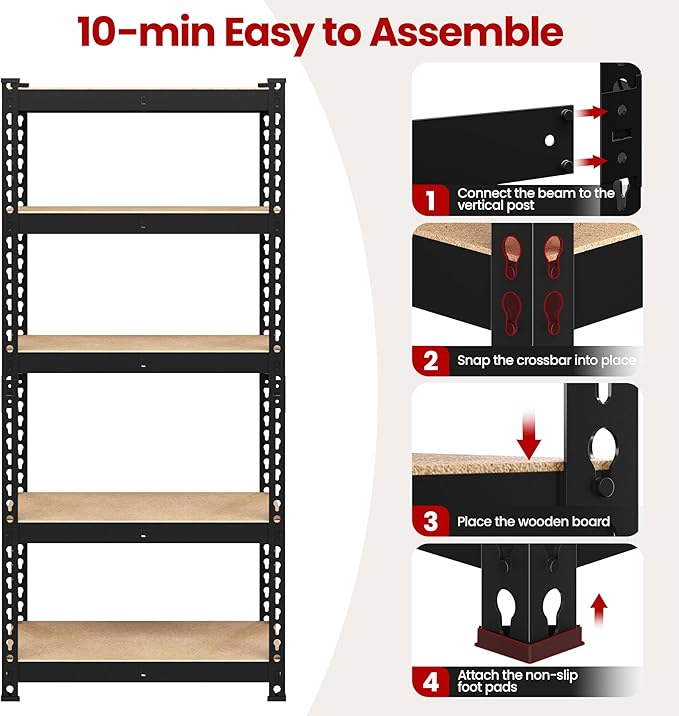 10-min Easy to Assemble

1 Connect the beam to the vertical post

2 Snap the crossbar into place

3 Place the wooden board

4 Attach the non-slip foot pads