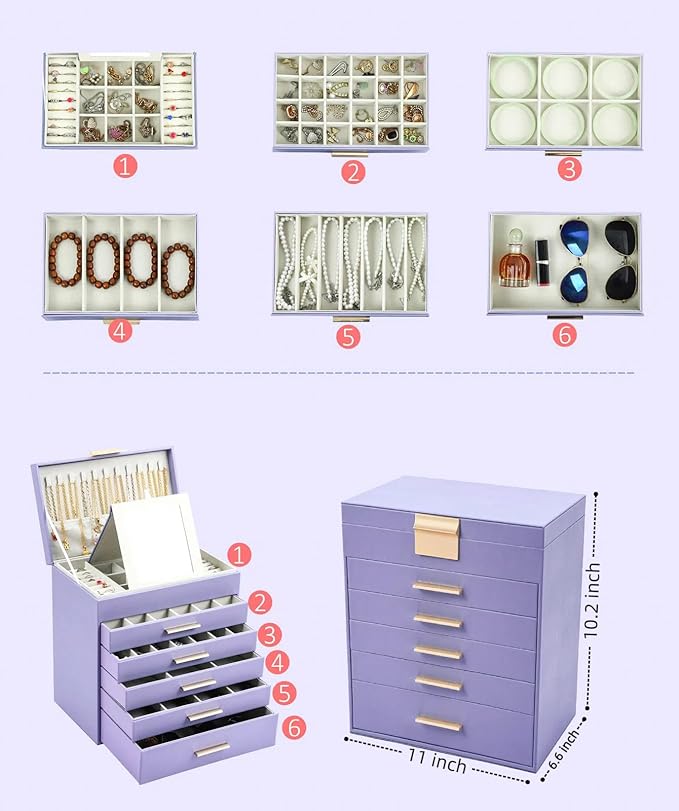 1
2
3
4
5
6
1
2
3
4
5
6
10.2 inch
11 inch
6.6 inch