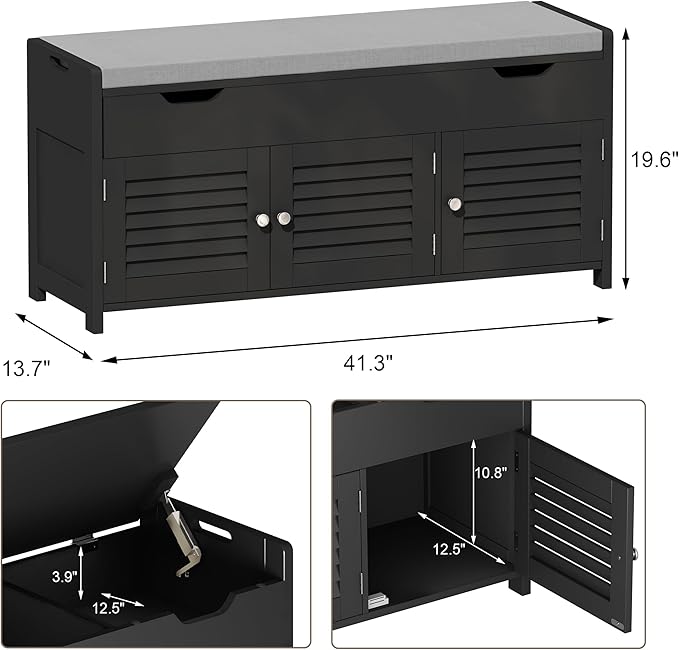 19.6"

13.7"

41.3"

3.9"

12.5"

10.8"

12.5"