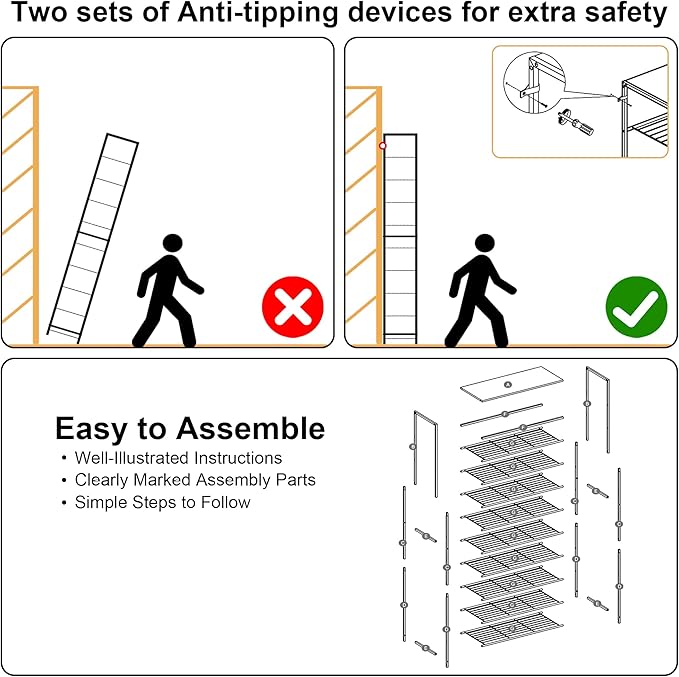 Two sets of Anti-tipping devices for extra safety

Easy to Assemble
• Well-Illustrated Instructions
• Clearly Marked Assembly Parts
• Simple Steps to Follow