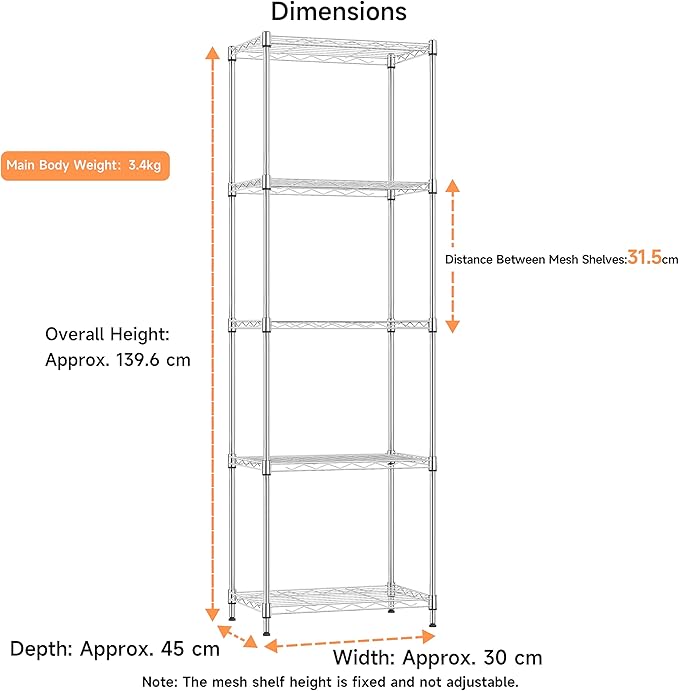 Dimensions

Main Body Weight: 3.4kg

Distance Between Mesh Shelves:31.5cm

Overall Height: Approx. 139.6 cm

Depth: Approx. 45 cm

Width: Approx. 30 cm

Note: The mesh shelf height is fixed and not adjustable.