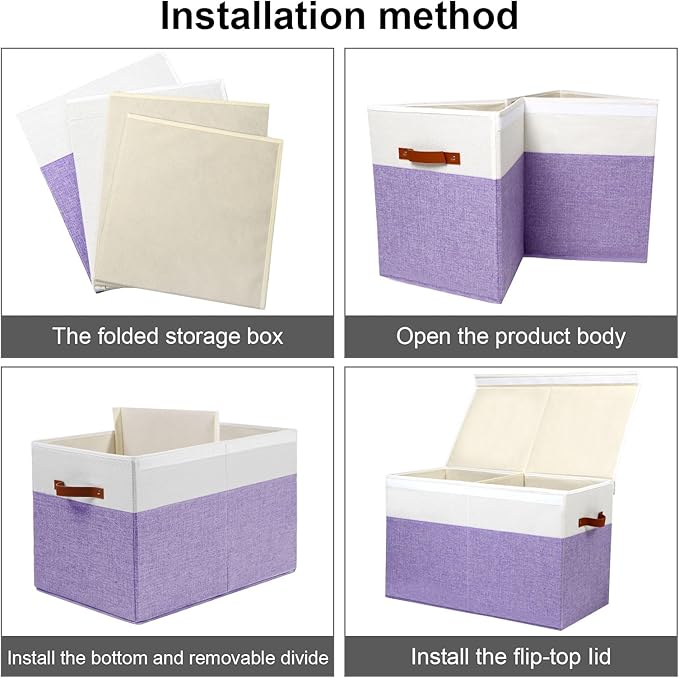 Installation method

The folded storage box

Open the product body

Install the bottom and removable divide

Install the flip-top lid