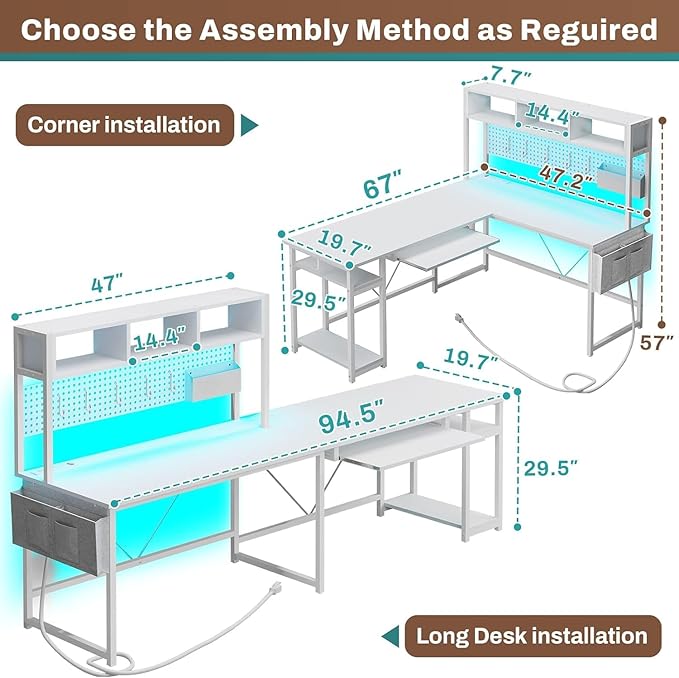 Choose the Assembly Method as Reguired

Corner installation

7.7"

14.4"

47.2"

67"

19.7"

29.5"

57"

47"

14.4"

19.7"

94.5"

29.5"

Long Desk installation