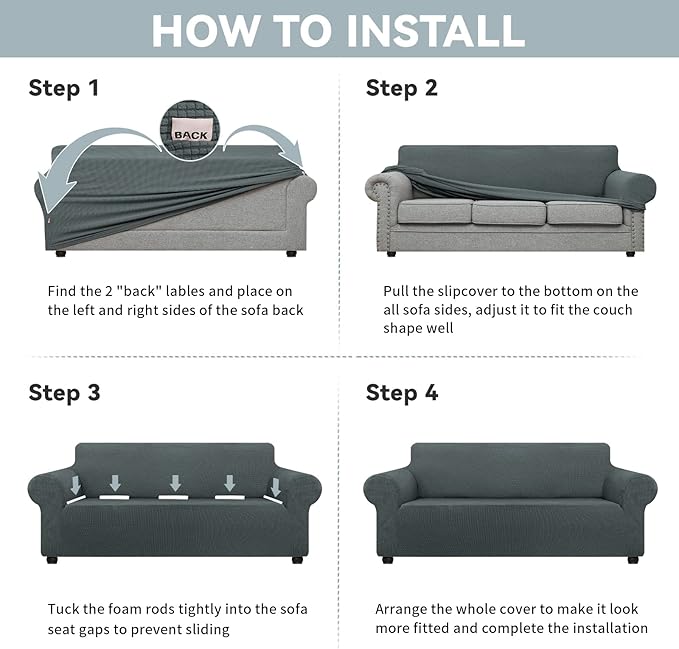 HOW TO INSTALL

Step 1

BACK

Find the 2 "back" lables and place on the left and right sides of the sofa back

Step 2

Pull the slipcover to the bottom on the all sofa sides, adjust it to fit the couch shape well

Step 3

Tuck the foam rods tightly into the sofa seat gaps to prevent sliding

Step 4

Arrange the whole cover to make it look more fitted and complete the installation