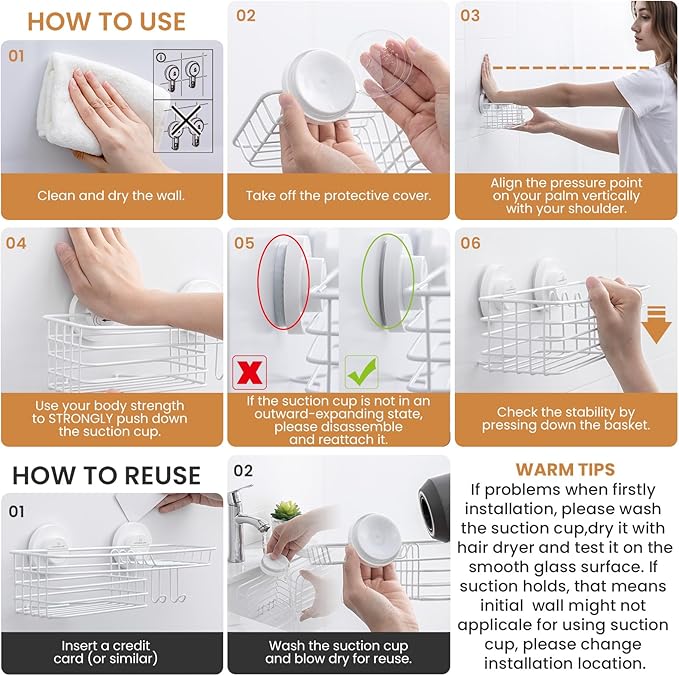 HOW TO USE

01

Clean and dry the wall.

02

Take off the protective cover.

03

Align the pressure point on your palm vertically with your shoulder.

04

Use your body strength to STRONGLY push down the suction cup.

05

If the suction cup is not in an outward-expanding state, please disassemble and reattach it.

06

Check the stability by pressing down the basket.

HOW TO REUSE

01

Insert a credit card (or similar)

02

Wash the suction cup and blow dry for reuse.

WARM TIPS

If problems when firstly installation, please wash the suction cup,dry it with hair dryer and test it on the smooth glass surface. If suction holds, that means initial wall might not applicale for using suction cup, please change installation location.