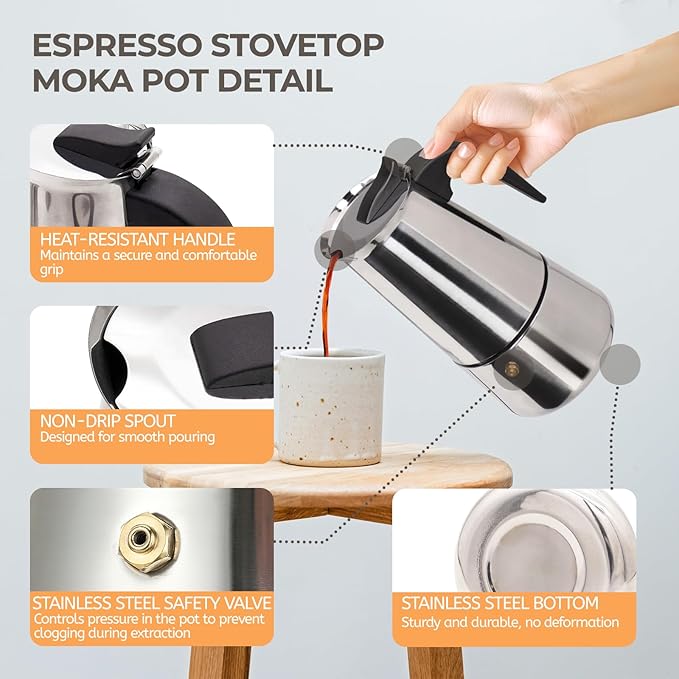 ESPRESSO STOVETOP MOKA POT DETAIL

HEAT-RESISTANT HANDLE
Maintains a secure and comfortable grip

NON-DRIP SPOUT
Designed for smooth pouring

STAINLESS STEEL SAFETY VALVE
Controls pressure in the pot to prevent clogging during extraction

STAINLESS STEEL BOTTOM
Sturdy and durable, no deformation