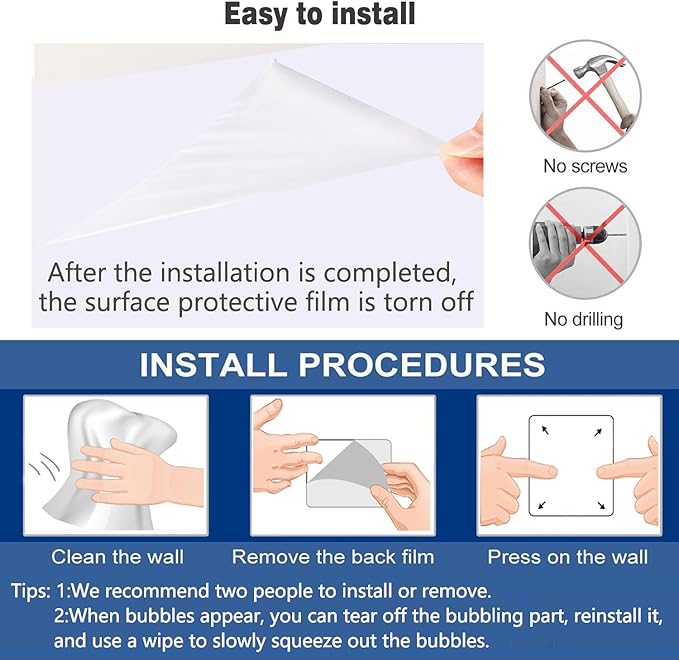 Easy to install

After the installation is completed, the surface protective film is torn off

No screws

No drilling

INSTALL PROCEDURES

Clean the wall

Remove the back film

Press on the wall

Tips: 1:We recommend two people to install or remove.
2:When bubbles appear, you can tear off the bubbling part, reinstall it, and use a wipe to slowly squeeze out the bubbles.