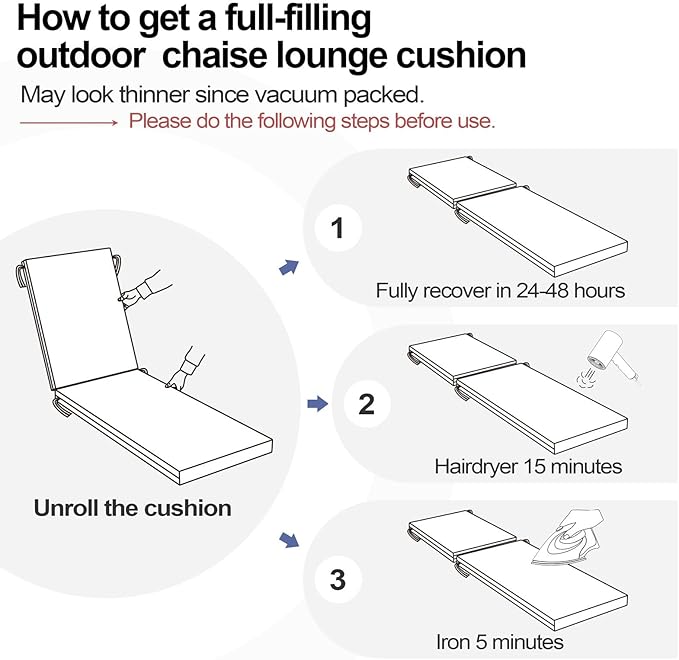 How to get a full-filling outdoor chaise lounge cushion

May look thinner since vacuum packed.

Please do the following steps before use.

Unroll the cushion

1

Fully recover in 24-48 hours

2

Hairdryer 15 minutes

3

Iron 5 minutes