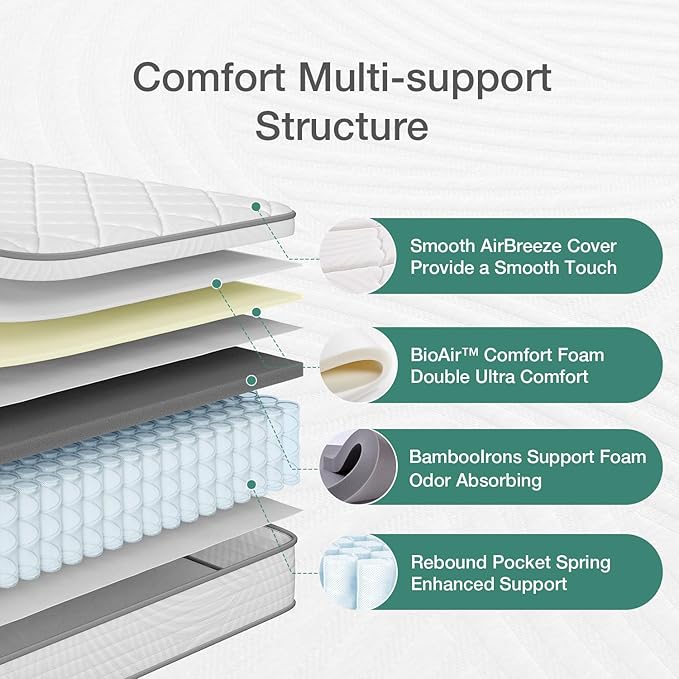 Comfort Multi-support Structure

Smooth AirBreeze Cover
Provide a Smooth Touch

BioAir™ Comfort Foam
Double Ultra Comfort

BambooIrons Support Foam
Odor Absorbing

Rebound Pocket Spring
Enhanced Support