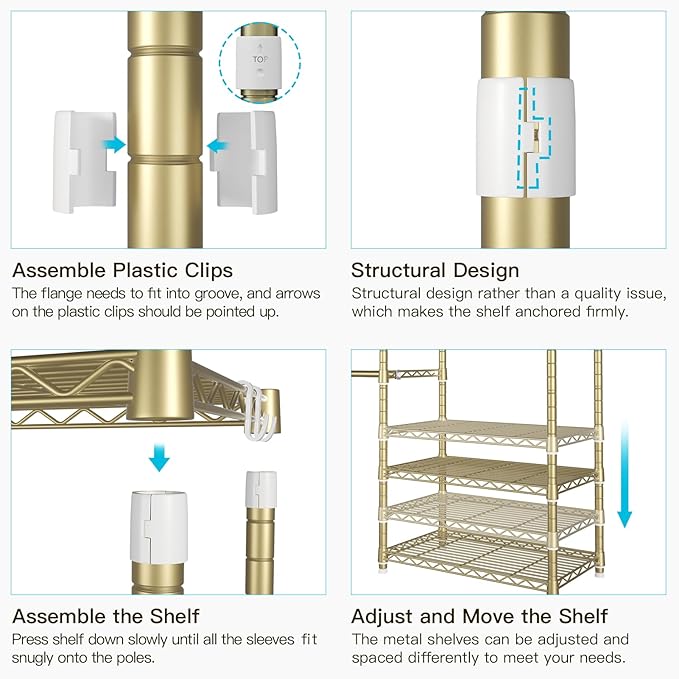 TOP

Assemble Plastic Clips
The flange needs to fit into groove, and arrows on the plastic clips should be pointed up.

Structural Design
Structural design rather than a quality issue, which makes the shelf anchored firmly.

Assemble the Shelf
Press shelf down slowly until all the sleeves fit snugly onto the poles.

Adjust and Move the Shelf
The metal shelves can be adjusted and spaced differently to meet your needs.