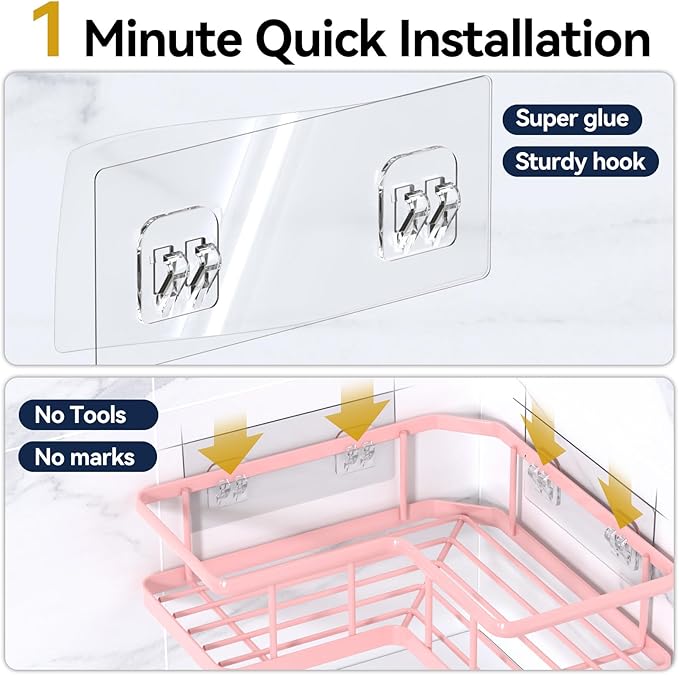 1 Minute Quick Installation

Super glue

Sturdy hook

No Tools

No marks