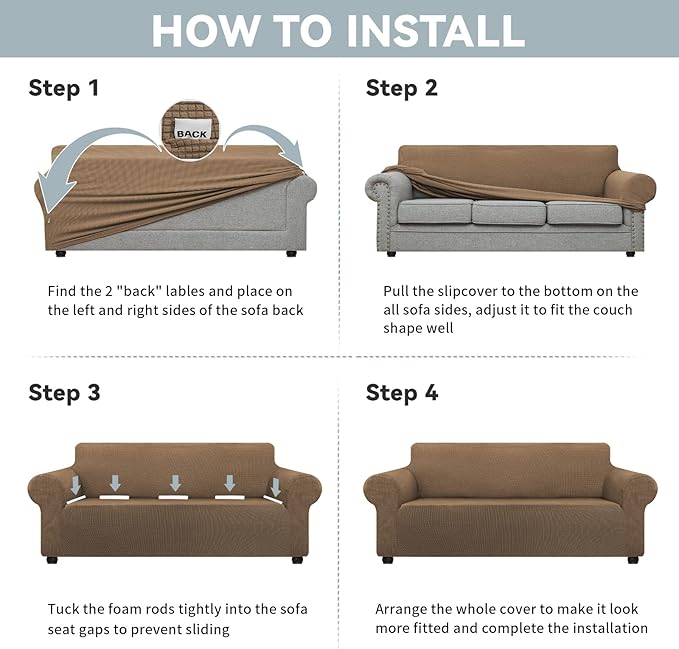 HOW TO INSTALL

Step 1

BACK

Find the 2 "back" lables and place on the left and right sides of the sofa back

Step 2

Pull the slipcover to the bottom on the all sofa sides, adjust it to fit the couch shape well

Step 3

Tuck the foam rods tightly into the sofa seat gaps to prevent sliding

Step 4

Arrange the whole cover to make it look more fitted and complete the installation