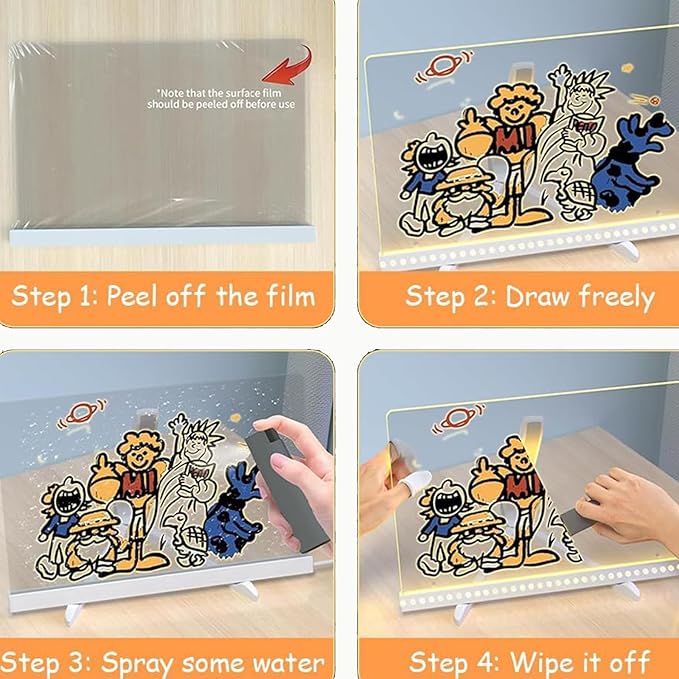 *Note that the surface film should be peeled off before use

Step 1: Peel off the film

Step 2: Draw freely

Step 3: Spray some water

Step 4: Wipe it off