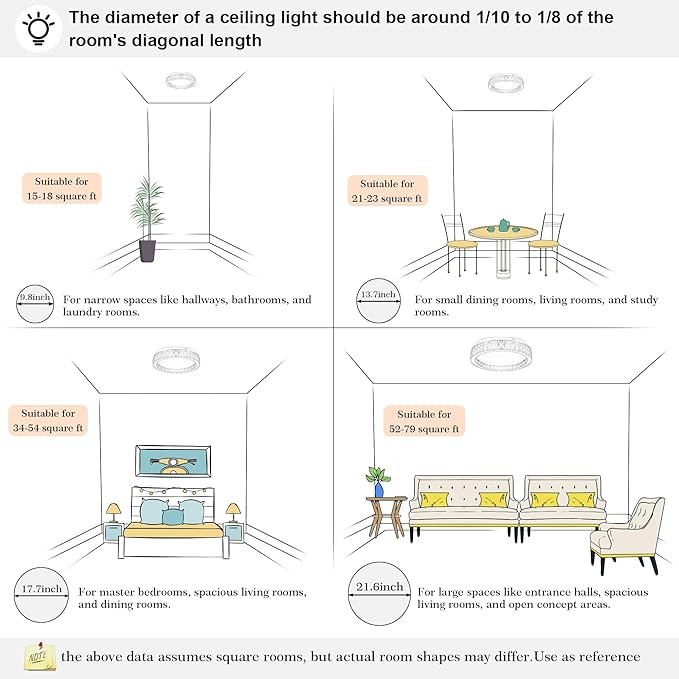 The diameter of a ceiling light should be around 1/10 to 1/8 of the room's diagonal length

Suitable for 15-18 square ft

9.8inch

For narrow spaces like hallways, bathrooms, and laundry rooms.

Suitable for 21-23 square ft

13.7inch

For small dining rooms, living rooms, and study rooms.

Suitable for 34-54 square ft

17.7inch

For master bedrooms, spacious living rooms, and dining rooms.

Suitable for 52-79 square ft

21.6inch

For large spaces like entrance halls, spacious living rooms, and open concept areas.

NOTE

the above data assumes square rooms, but actual room shapes may differ.Use as reference