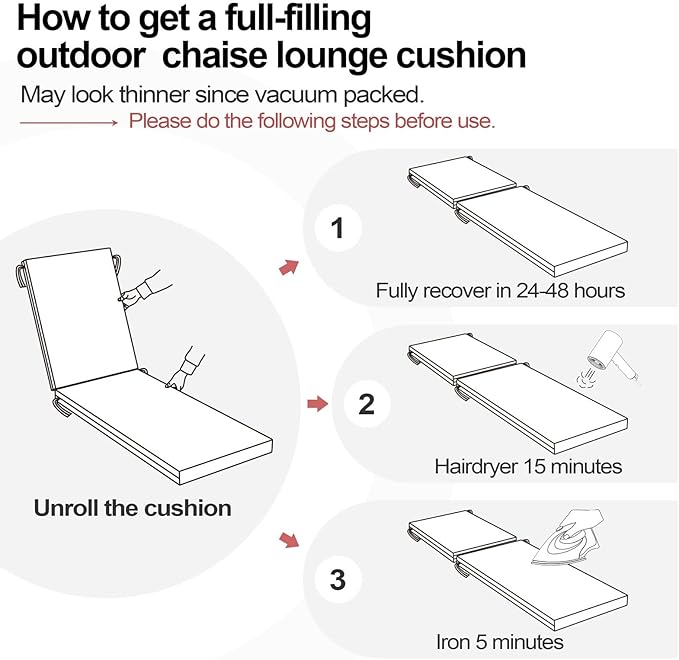 How to get a full-filling outdoor chaise lounge cushion

May look thinner since vacuum packed.

Please do the following steps before use.

Unroll the cushion

1

Fully recover in 24-48 hours

2

Hairdryer 15 minutes

3

Iron 5 minutes