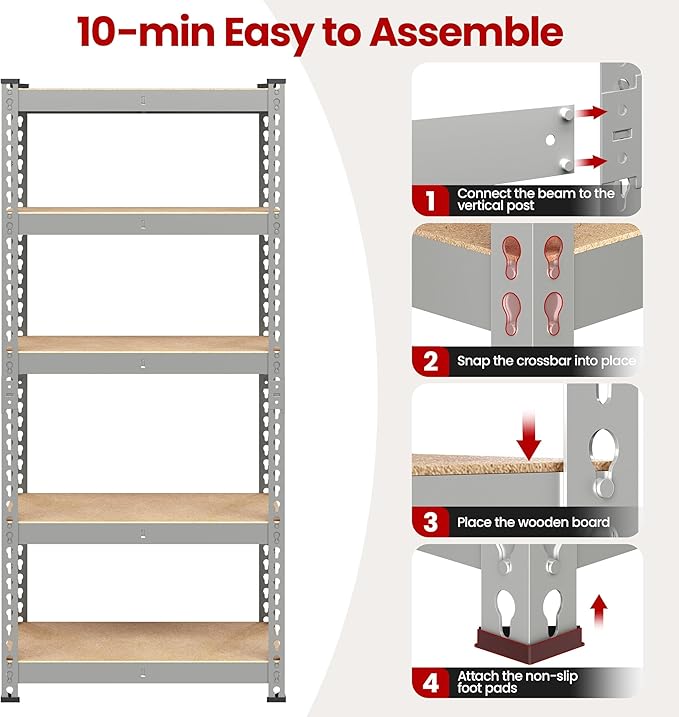 10-min Easy to Assemble

1 Connect the beam to the vertical post

2 Snap the crossbar into place

3 Place the wooden board

4 Attach the non-slip foot pads