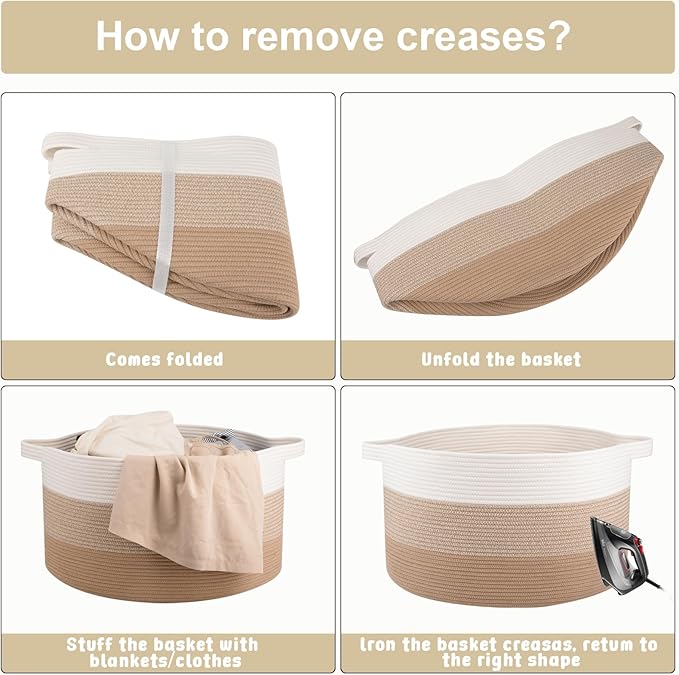 How to remove creases?

Comes folded

Unfold the basket

Stuff the basket with blankets/clothes

Iron the basket creasas, retum to the right shape