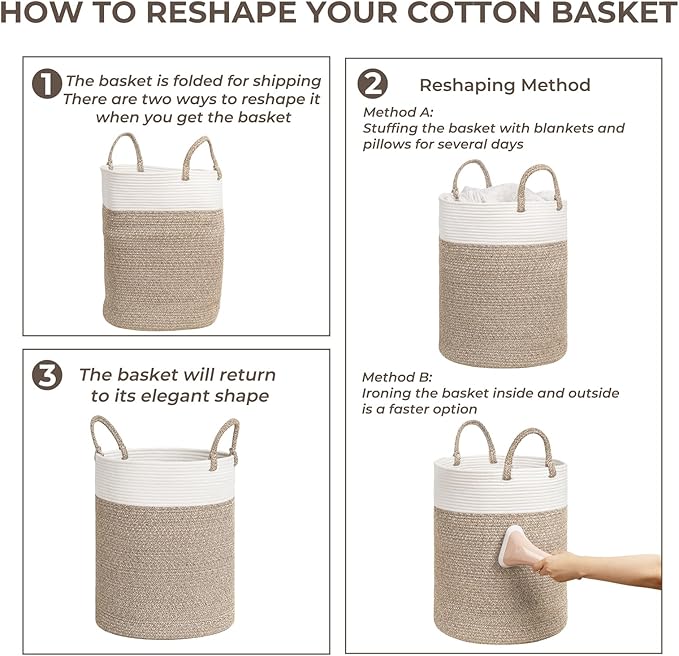 HOW TO RESHAPE YOUR COTTON BASKET

1 The basket is folded for shipping There are two ways to reshape it when you get the basket

3 The basket will return to its elegant shape

2 Reshaping Method

Method A:
Stuffing the basket with blankets and pillows for several days

Method B:
Ironing the basket inside and outside is a faster option