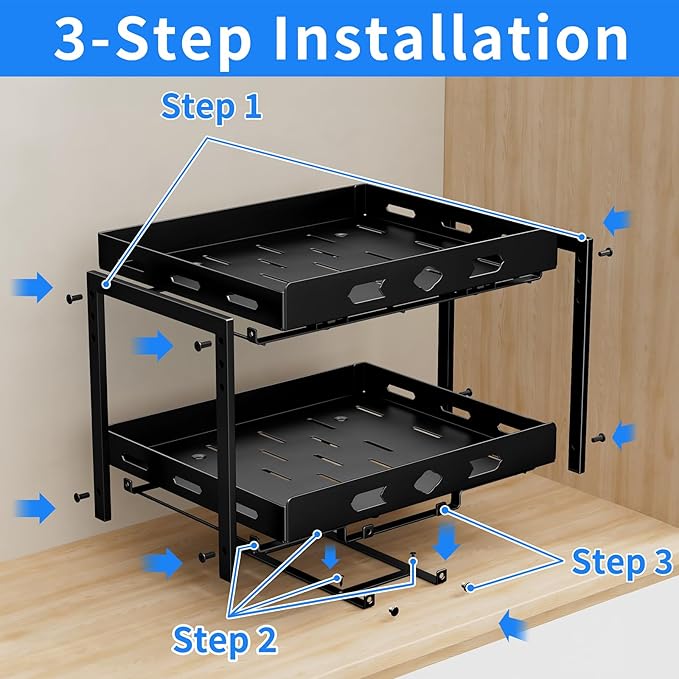 3-Step Installation

Step 1

Step 3

Step 2