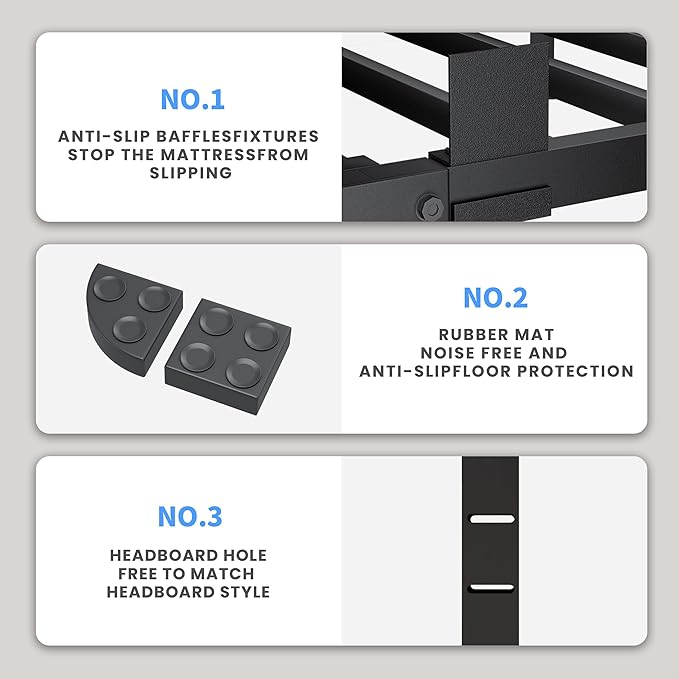 NO.1

ANTI-SLIP BAFFLESFIXTURES STOP THE MATTRESSFROM SLIPPING

NO.2

RUBBER MAT NOISE FREE AND ANTI-SLIPFLOOR PROTECTION

NO.3

HEADBOARD HOLE FREE TO MATCH HEADBOARD STYLE