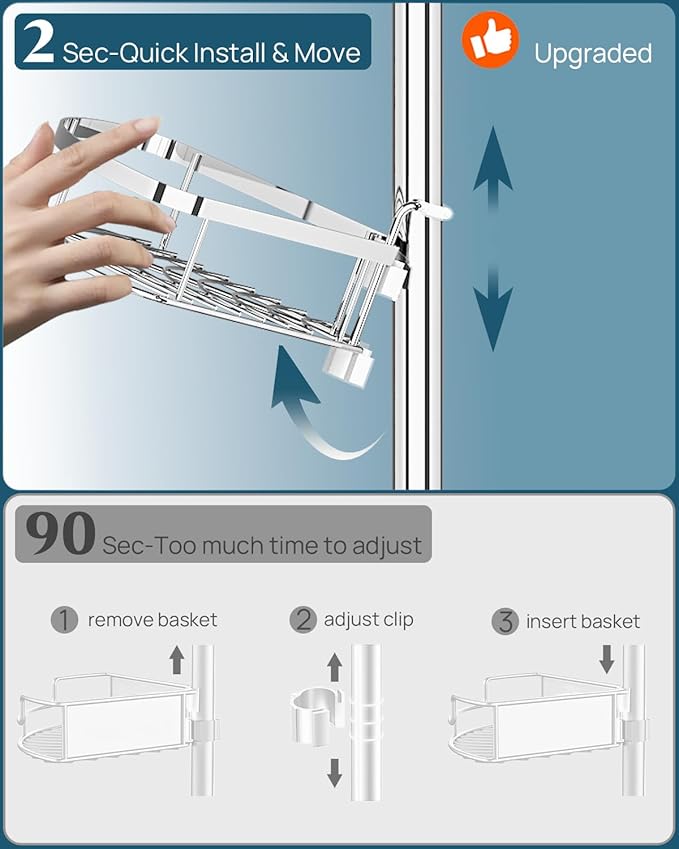 2 Sec-Quick Install & Move

Upgraded

90 Sec-Too much time to adjust

1 remove basket

2 adjust clip

3 insert basket