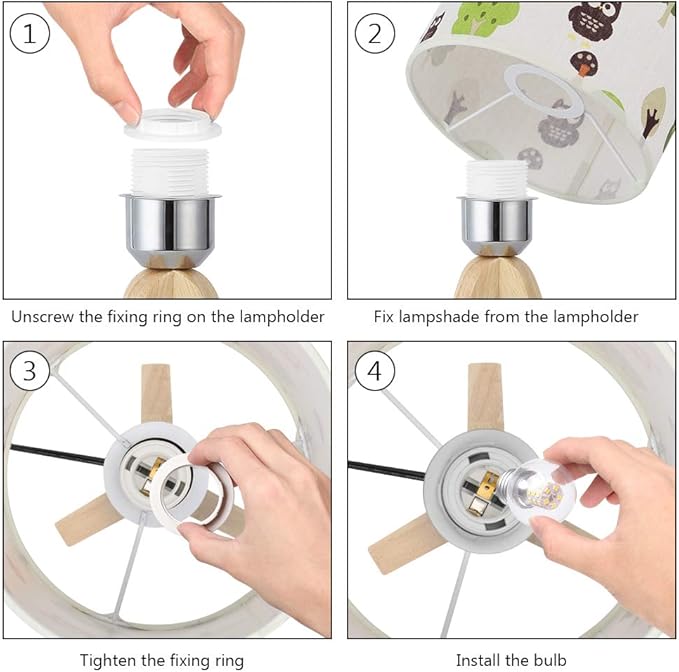 1

Unscrew the fixing ring on the lampholder

2

Fix lampshade from the lampholder

3

Tighten the fixing ring

4

Install the bulb