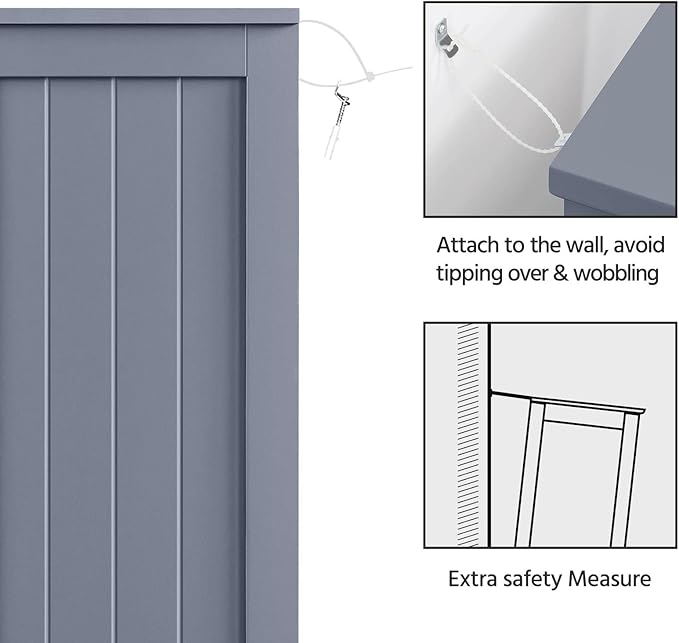 Attach to the wall, avoid tipping over & wobbling

Extra safety Measure