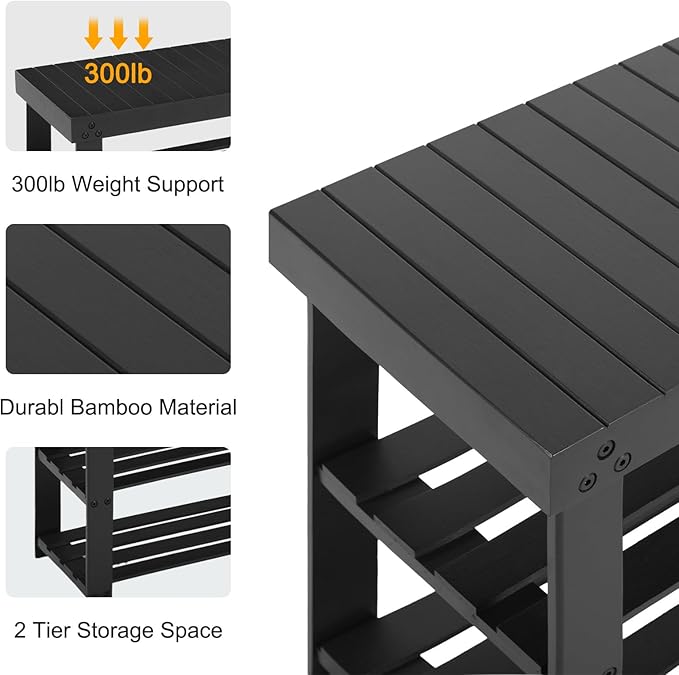 300lb

300lb Weight Support

Durabl Bamboo Material

2 Tier Storage Space