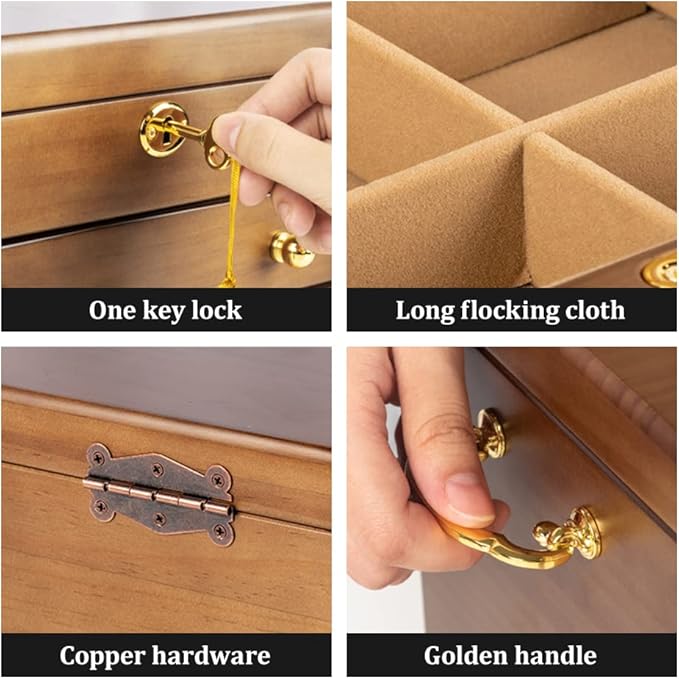 One key lock

Long flocking cloth

Copper hardware

Golden handle