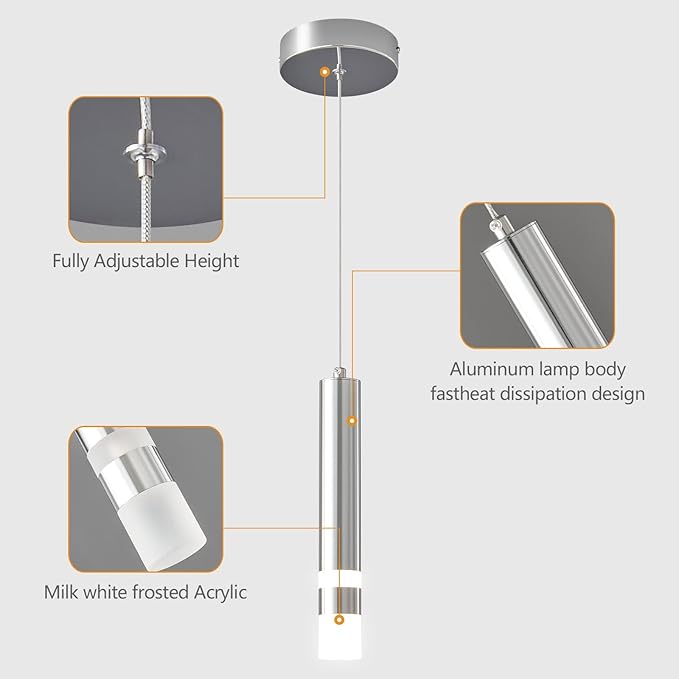 Fully Adjustable Height

Aluminum lamp body
fastheat dissipation design

Milk white frosted Acrylic