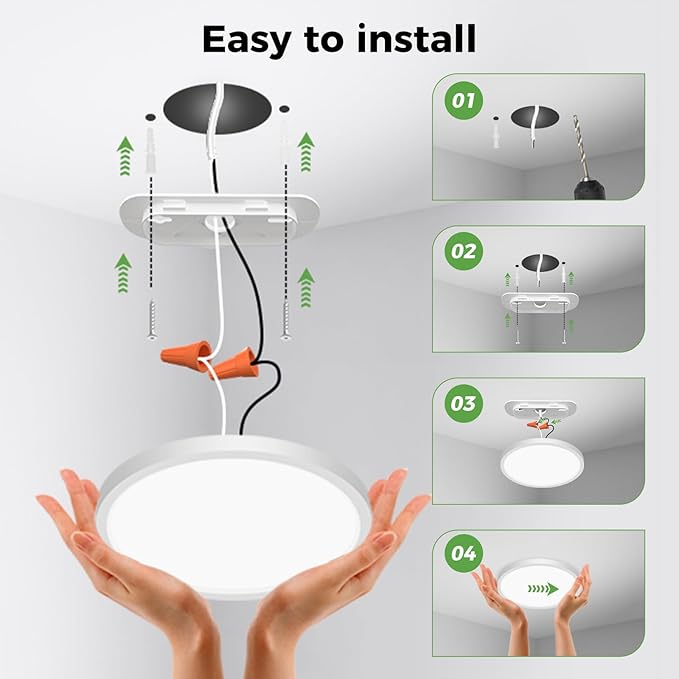 Easy to install

01

02

03

04