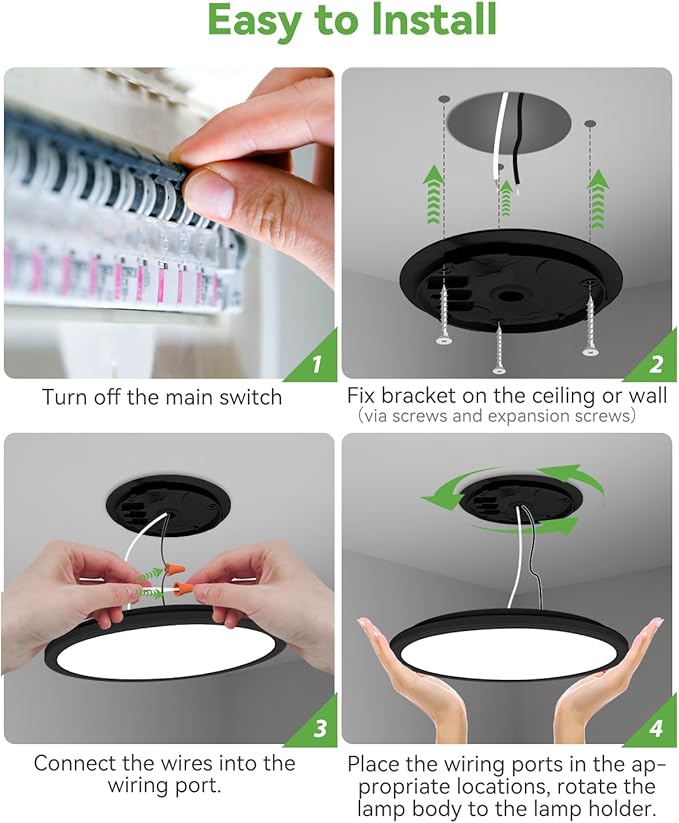 Easy to Install

1
Turn off the main switch

2
Fix bracket on the ceiling or wall
(via screws and expansion screws)

3
Connect the wires into the wiring port.

4
Place the wiring ports in the appropriate locations, rotate the lamp body to the lamp holder.