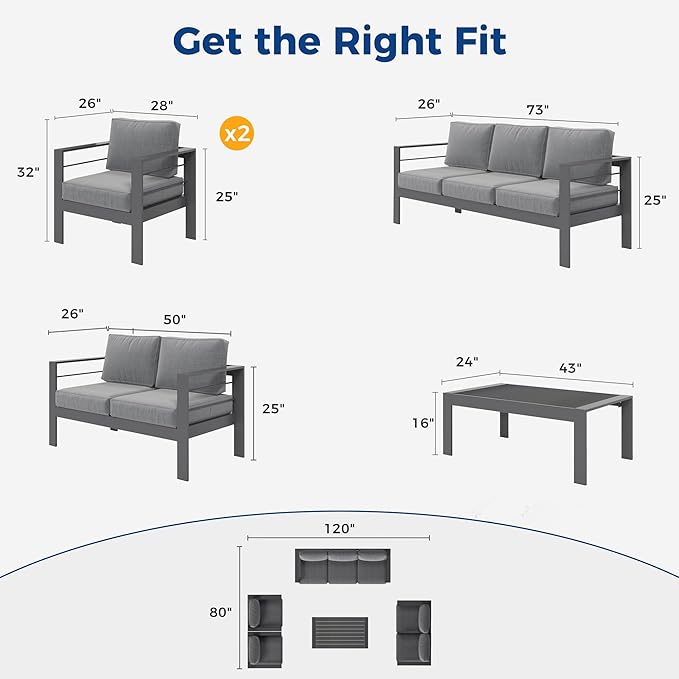 Get the Right Fit

26"
28"
x2
32"
25"

26"
73"
25"

26"
50"
25"

24"
43"
16"

120"
80"