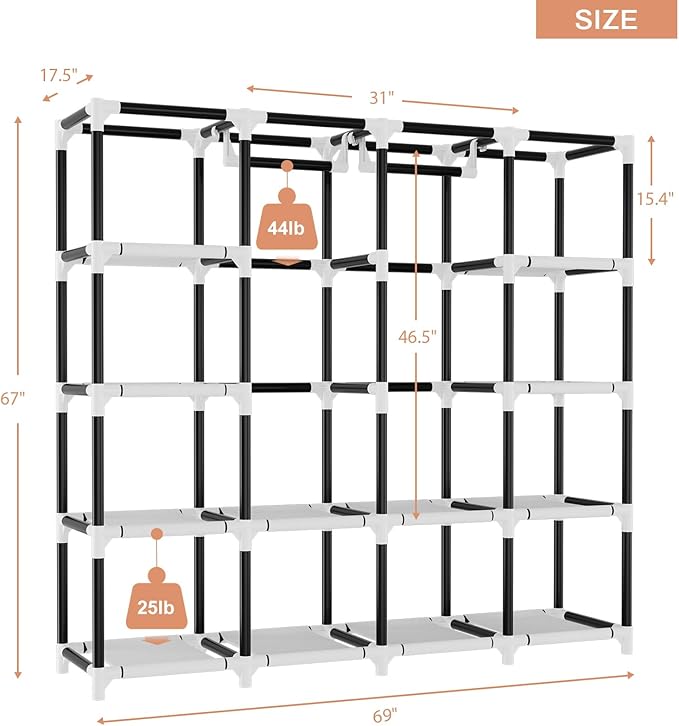 SIZE

17.5"

31"

15.4"

44lb

46.5"

67"

25lb

69"