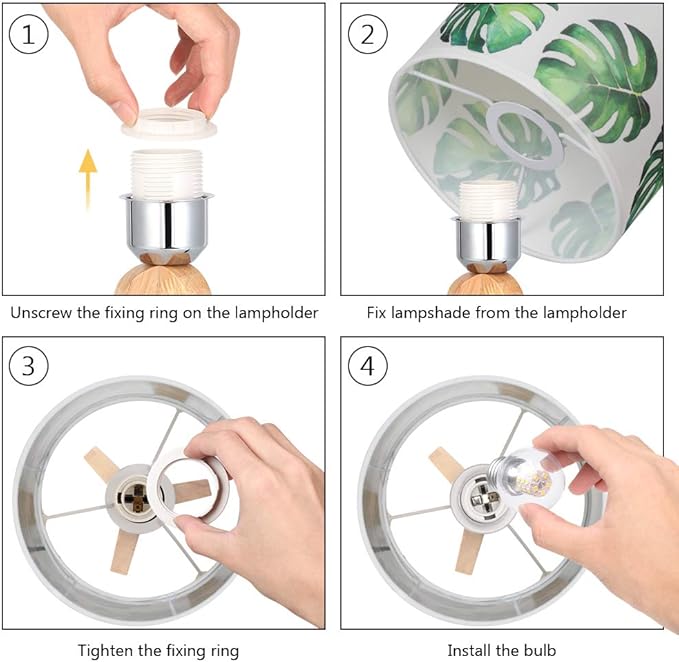 1

Unscrew the fixing ring on the lampholder

2

Fix lampshade from the lampholder

3

Tighten the fixing ring

4

Install the bulb