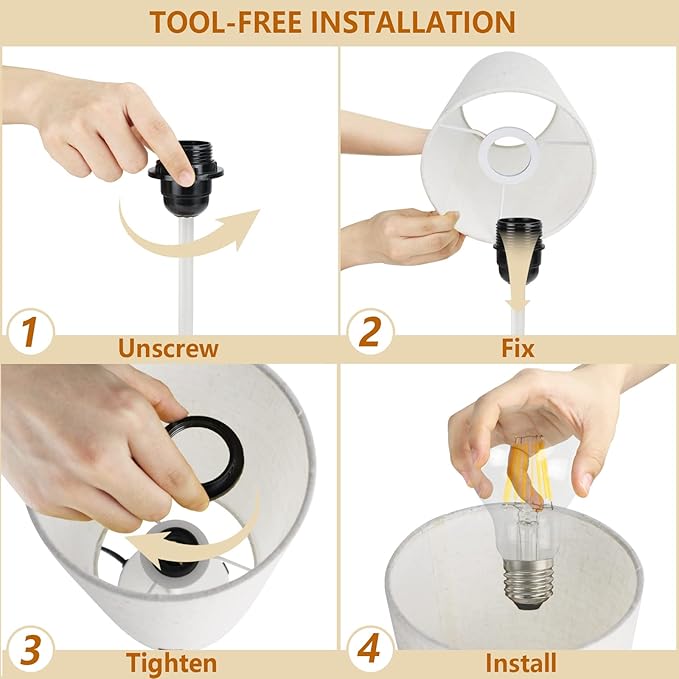 TOOL-FREE INSTALLATION

1
Unscrew

2
Fix

3
Tighten

4
Install