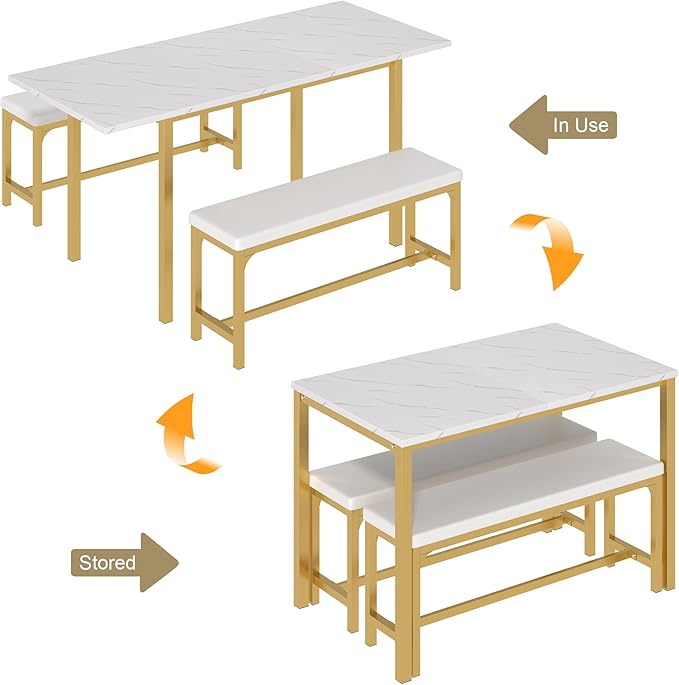 In Use

Stored