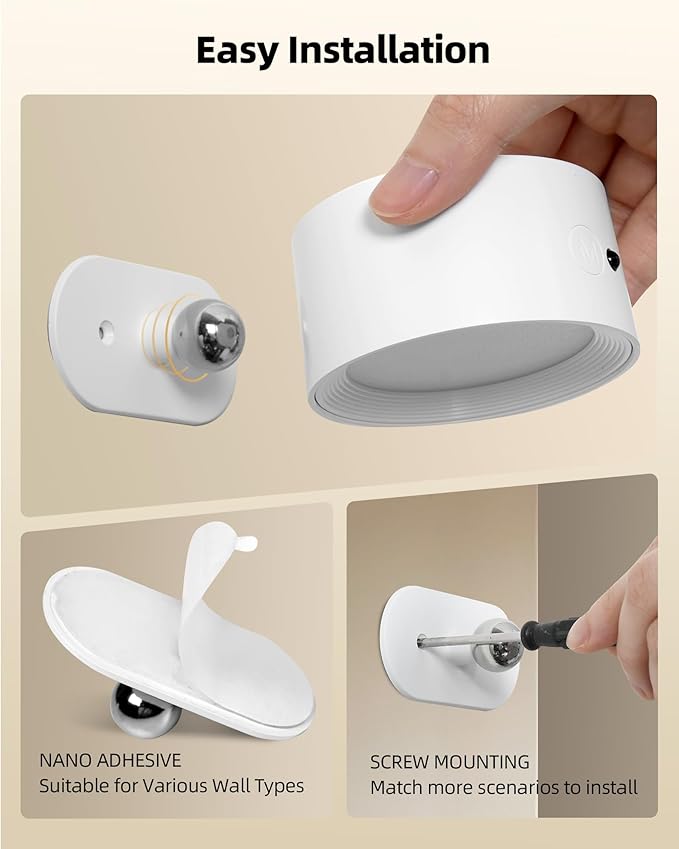 Easy Installation

NANO ADHESIVE
Suitable for Various Wall Types

SCREW MOUNTING
Match more scenarios to install