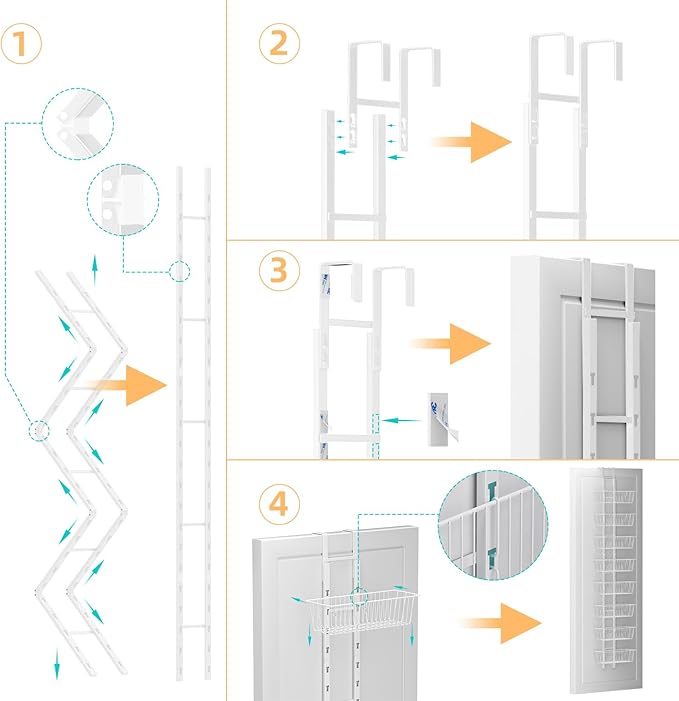 1

2

3

4