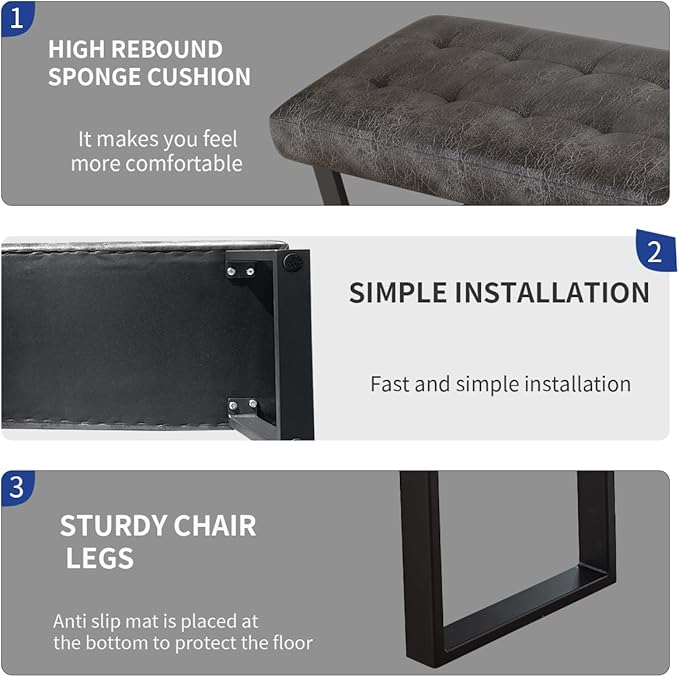 1

HIGH REBOUND SPONGE CUSHION

It makes you feel more comfortable

2

SIMPLE INSTALLATION

Fast and simple installation

3

STURDY CHAIR LEGS

Anti slip mat is placed at the bottom to protect the floor