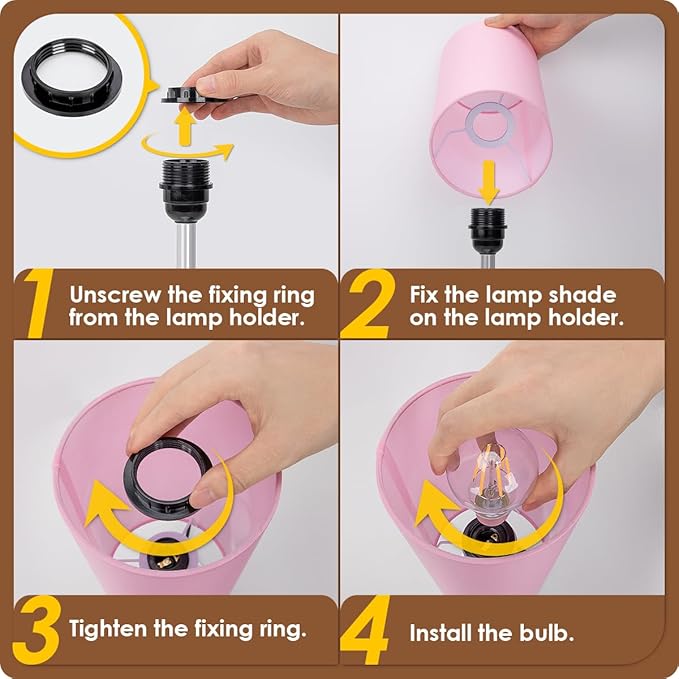 1 Unscrew the fixing ring from the lamp holder.

2 Fix the lamp shade on the lamp holder.

3 Tighten the fixing ring.

4 Install the bulb.