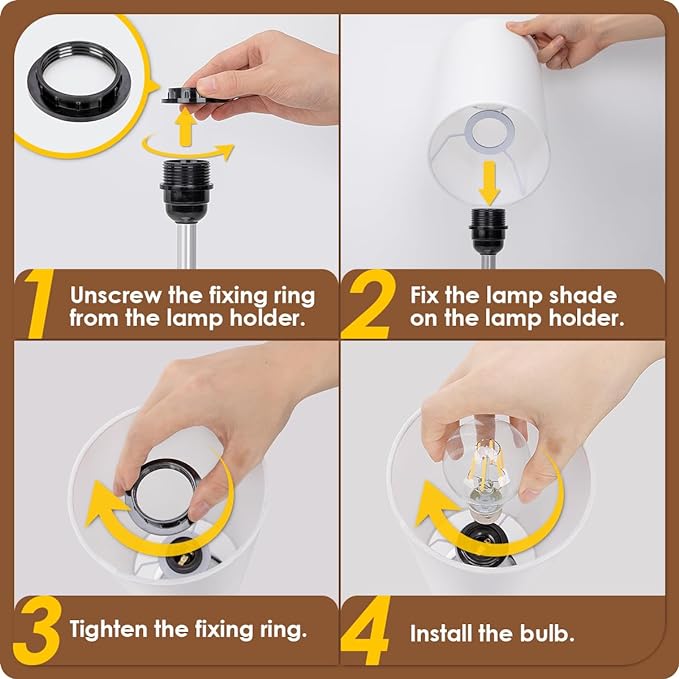 1 Unscrew the fixing ring from the lamp holder.

2 Fix the lamp shade on the lamp holder.

3 Tighten the fixing ring.

4 Install the bulb.