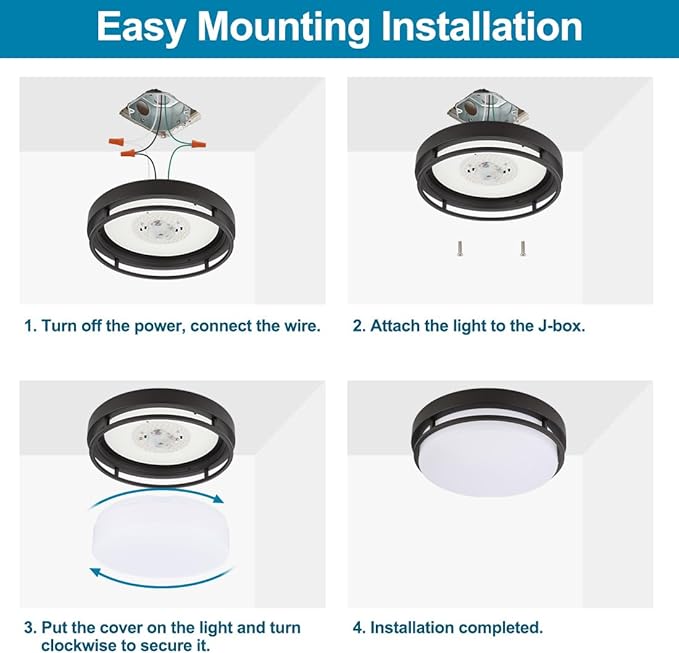 Easy Mounting Installation

1. Turn off the power, connect the wire.

2. Attach the light to the J-box.

3. Put the cover on the light and turn clockwise to secure it.

4. Installation completed.