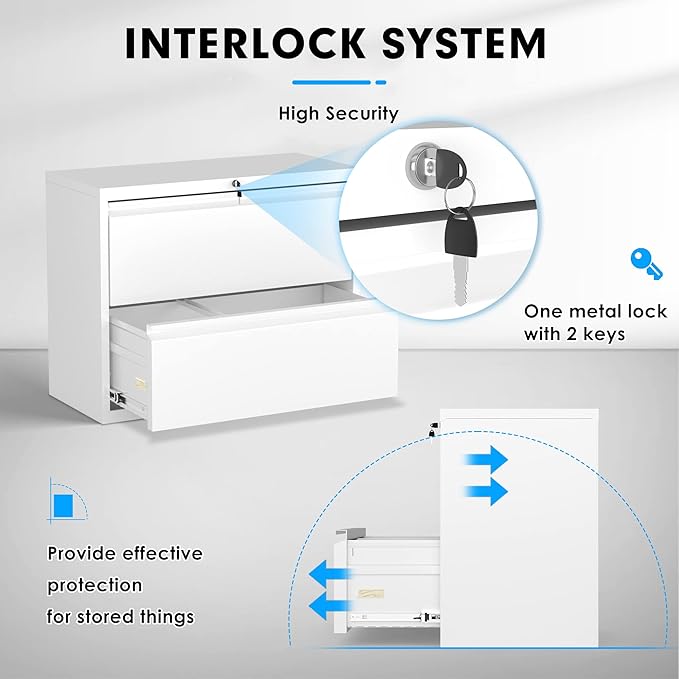 INTERLOCK SYSTEM

High Security

One metal lock with 2 keys

Provide effective protection for stored things