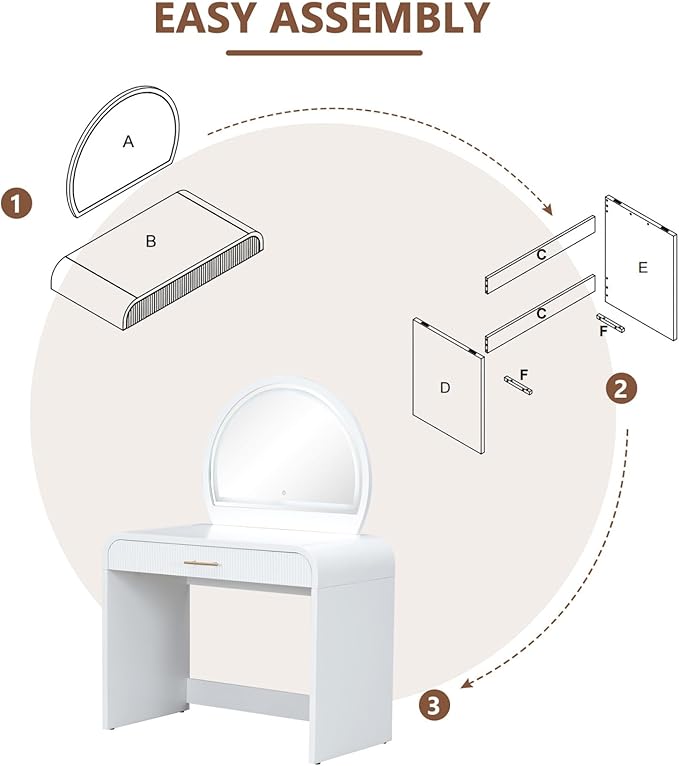 EASY ASSEMBLY

1

A

B

C

E

C

F

D

F

2

3