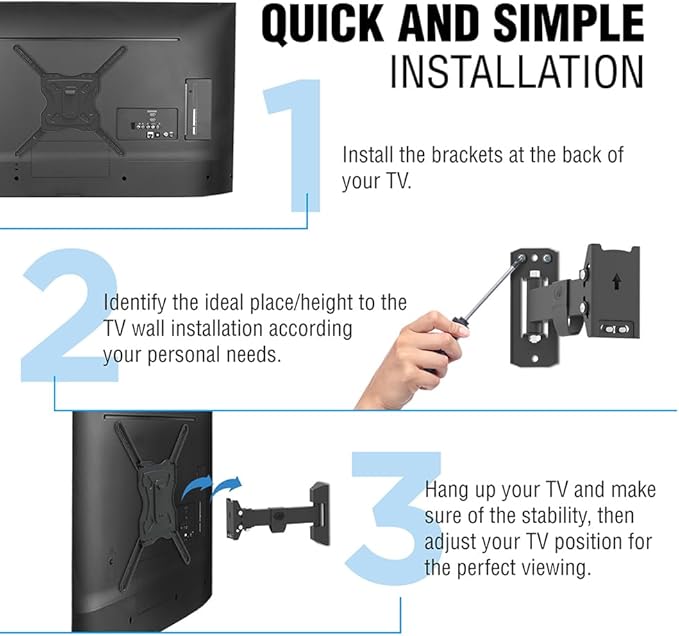 QUICK AND SIMPLE
INSTALLATION

1

Install the brackets at the back of your TV.

2

Identify the ideal place/height to the TV wall installation according your personal needs.

3

Hang up your TV and make sure of the stability, then adjust your TV position for the perfect viewing.