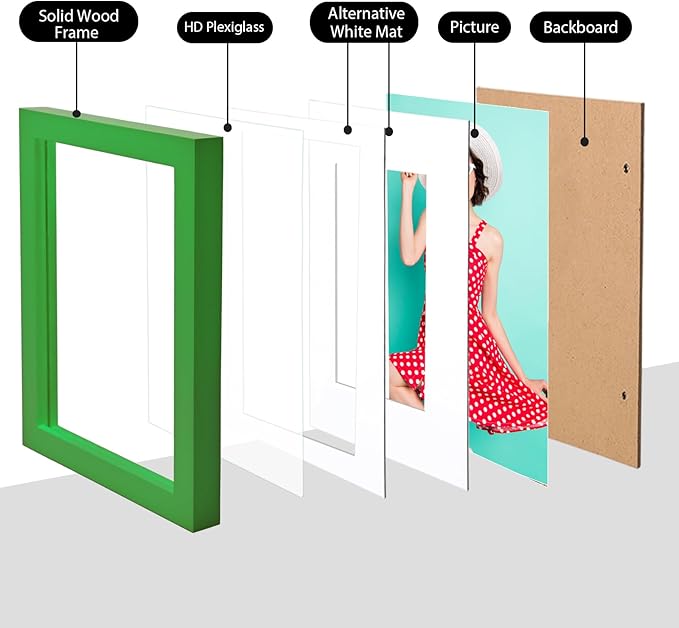 Solid Wood Frame

HD Plexiglass

Alternative White Mat

Picture

Backboard