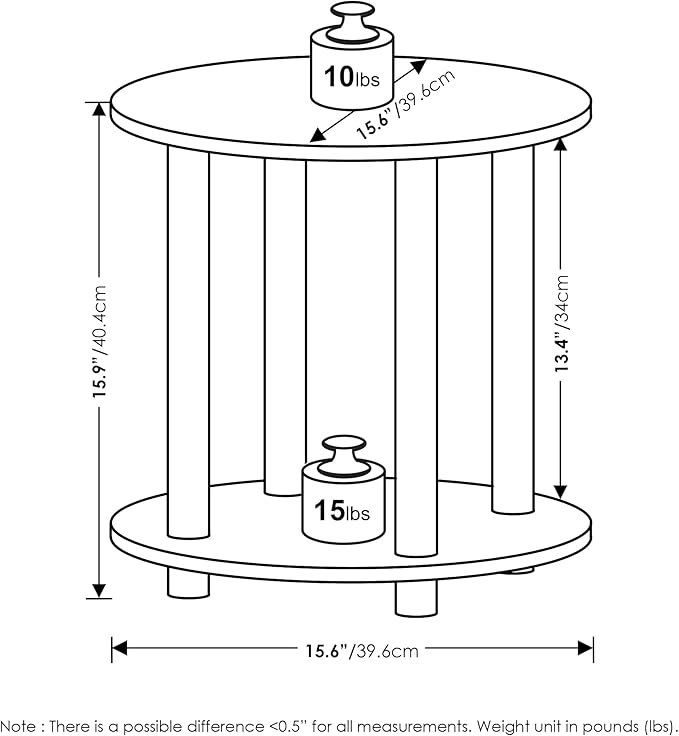 10lbs

15.6"/39.6cm

15.9"/40.4cm

13.4"/34cm

15lbs

15.6"/39.6cm

Note : There is a possible difference <0.5" for all measurements. Weight unit in pounds (lbs).