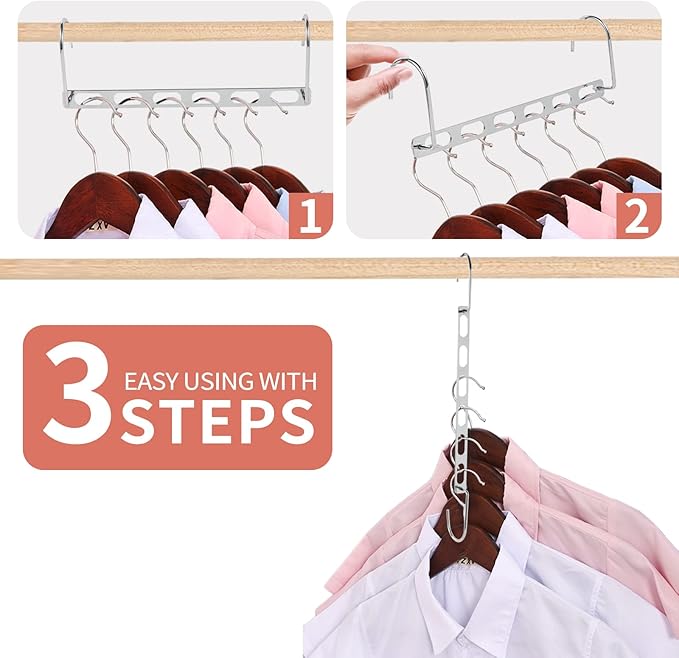 1

2

3 EASY USING WITH STEPS